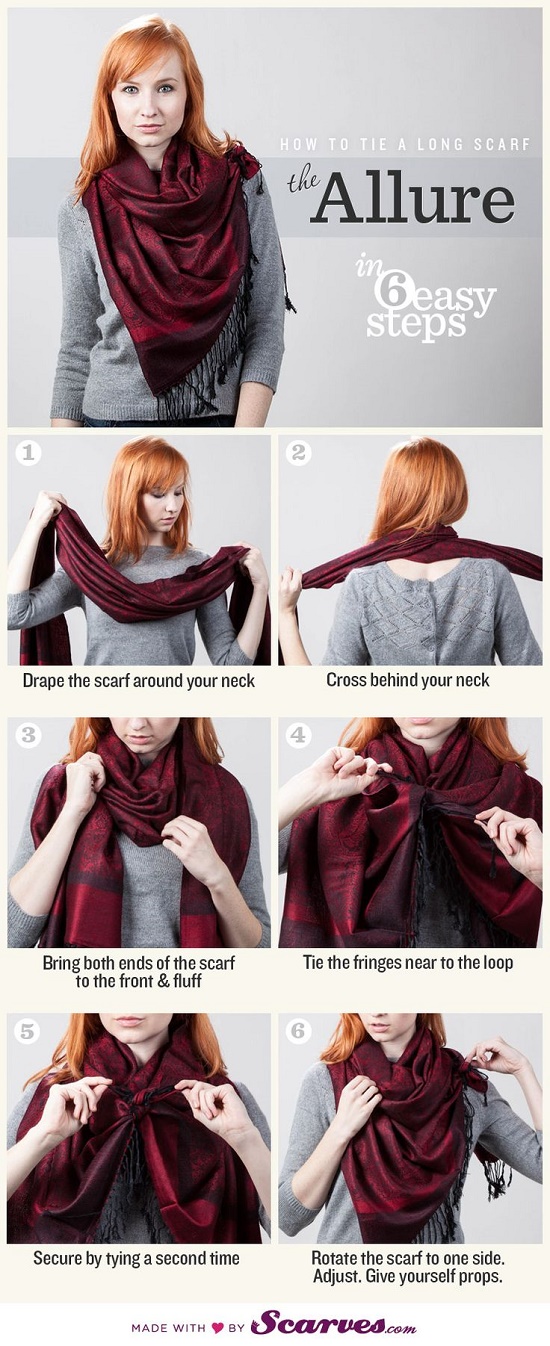 HOW TO TIE A LONG SCARF
the Allure
in 6 easy steps

1
Drape the scarf around your neck

2
Cross behind your neck

3
Bring both ends of the scarf to the front & fluff

4
Tie the fringes near to the loop

5
Secure by tying a second time

6
Rotate the scarf to one side. Adjust. Give yourself props.

MADE WITH ♥ BY Scarves.com