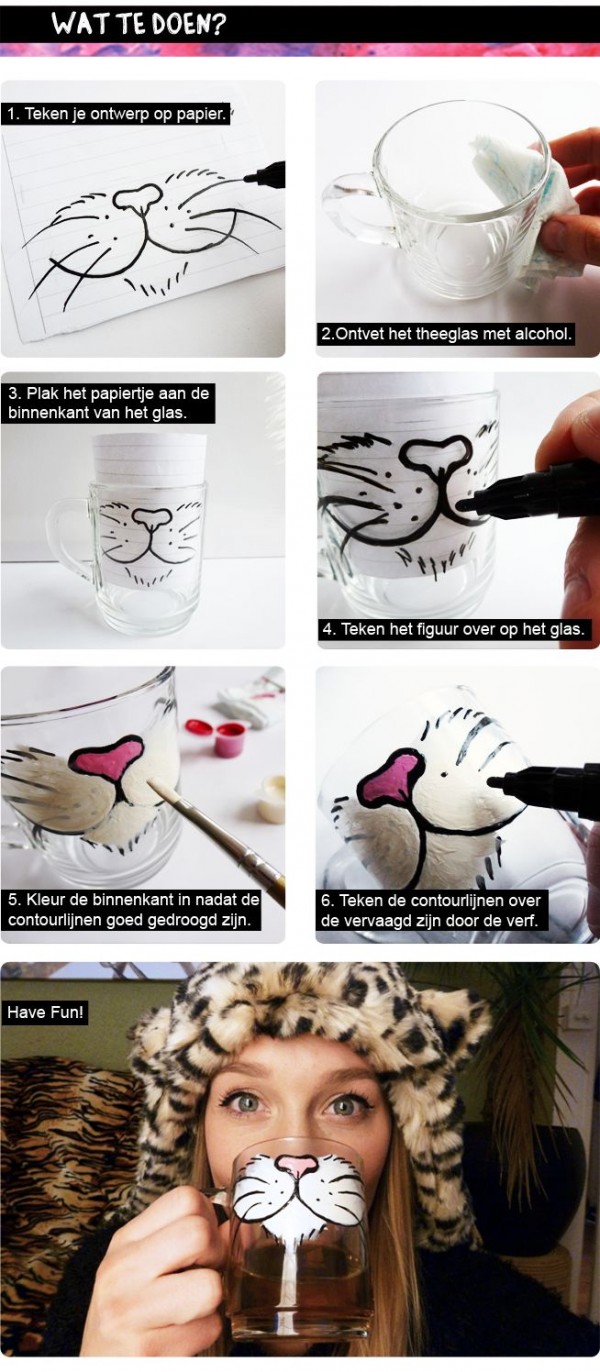 WAT TE DOEN?

1. Teken je ontwerp op papier.

2.Ontvet het theeglas met alcohol.

3. Plak het papiertje aan de binnenkant van het glas.

4. Teken het figuur over op het glas.

5. Kleur de binnenkant in nadat de contourlijnen goed gedroogd zijn.

6. Teken de contourlijnen over de vervaagd zijn door de verf.

Have Fun!