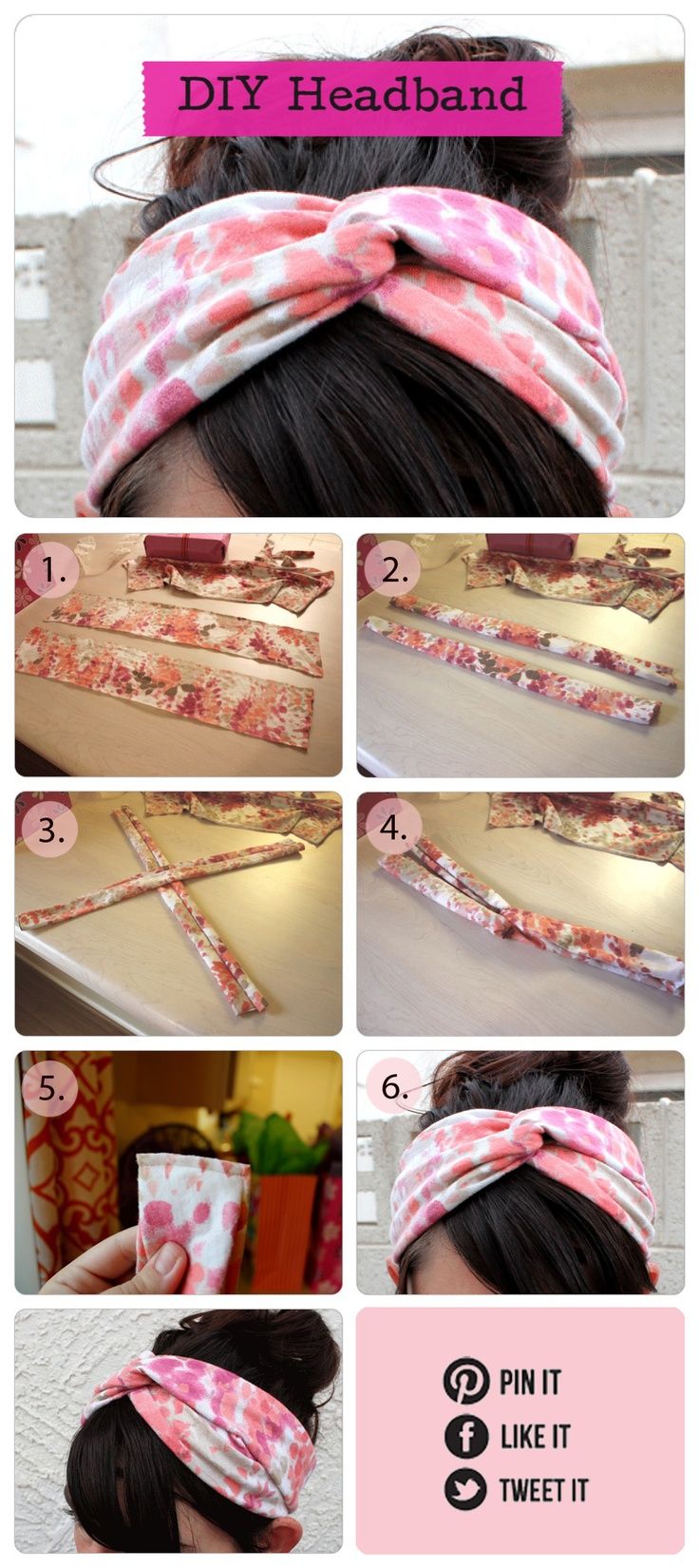 DIY Headband

1.

2.

3.

4.

5.

6.

PIN IT
LIKE IT
TWEET IT