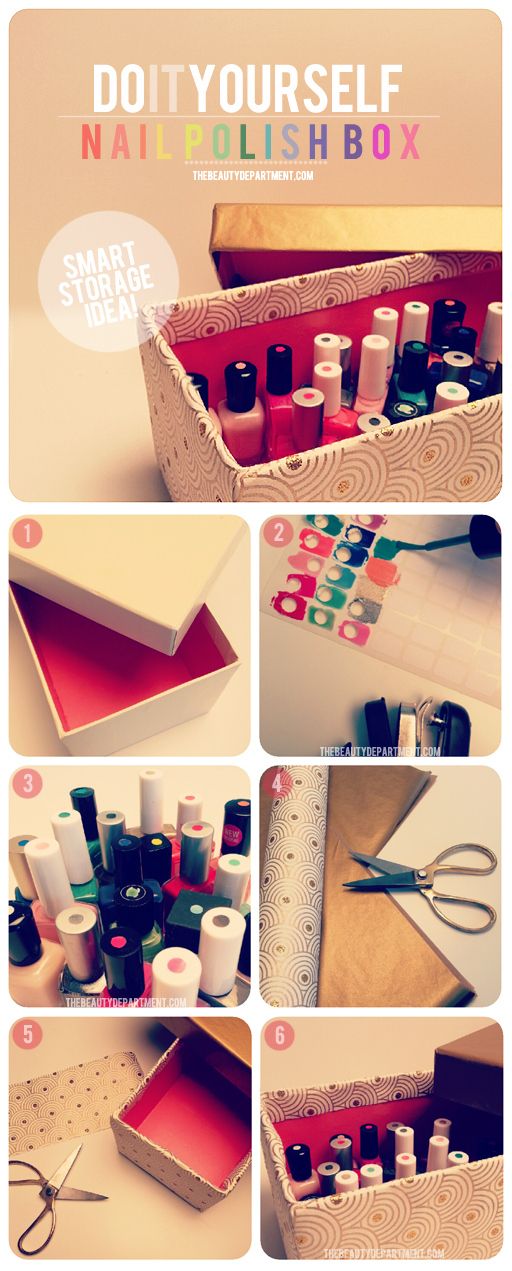 DO IT YOURSELF
NAIL POLISH BOX
THEBEAUTYDEPARTMENT.COM

SMART STORAGE IDEA!

1

2

THEBEAUTYDEPARTMENT.COM

3

NEW

THEBEAUTYDEPARTMENT.COM

4

5

6

THEBEAUTYDEPARTMENT.COM