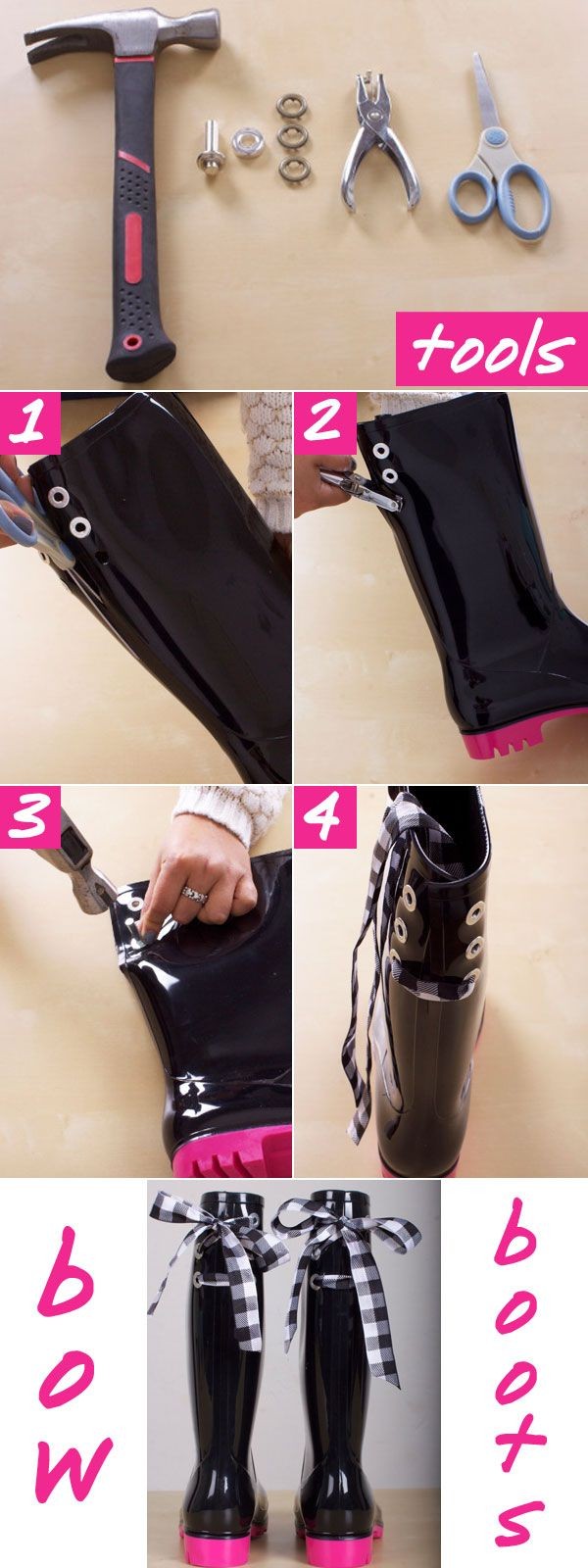 tools

1

2

3

4

bow

boots