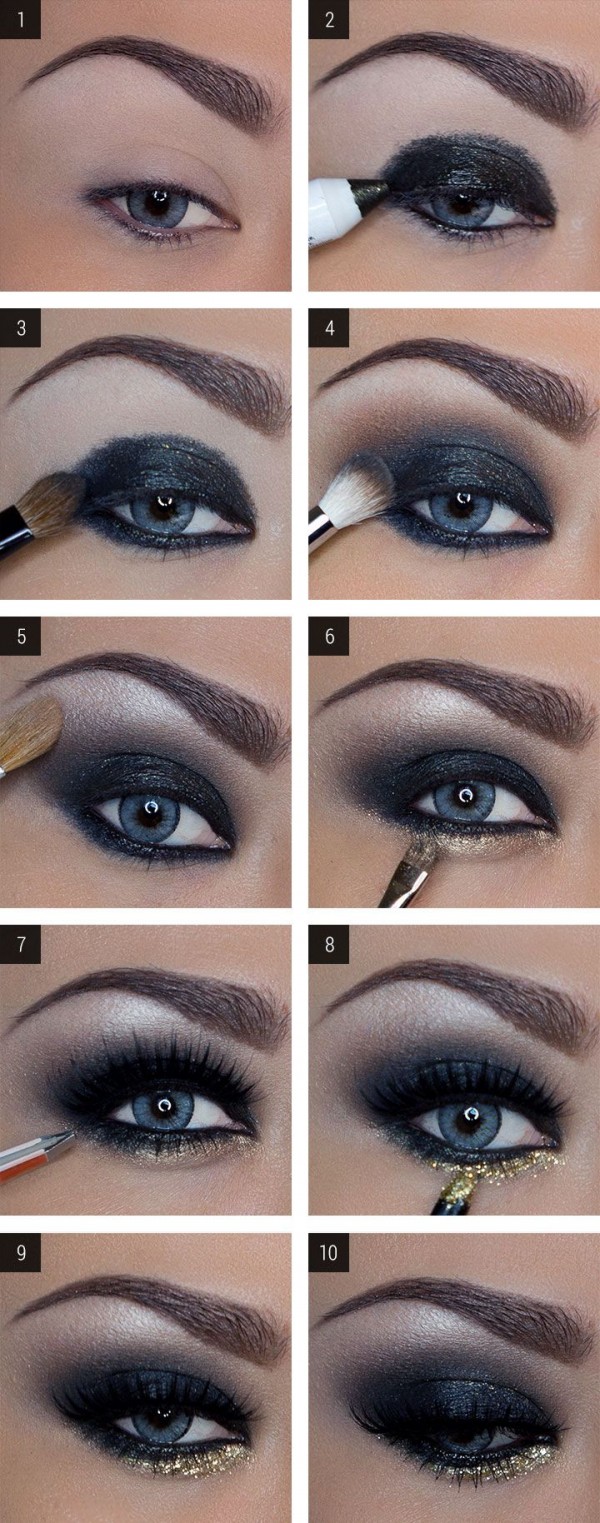 1
2
3
4
5
6
7
8
9
10