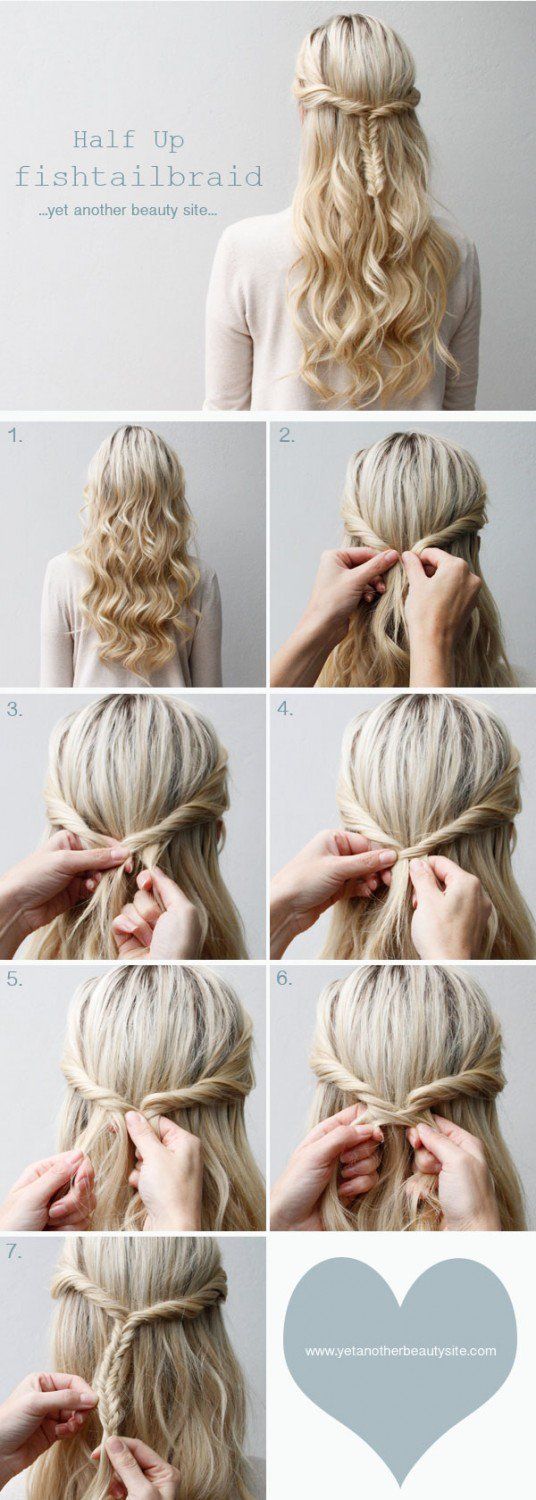 Half Up
fishtailbraid
...yet another beauty site...

1.

2.

3.

4.

5.

6.

7.

www.yetanotherbeautysite.com