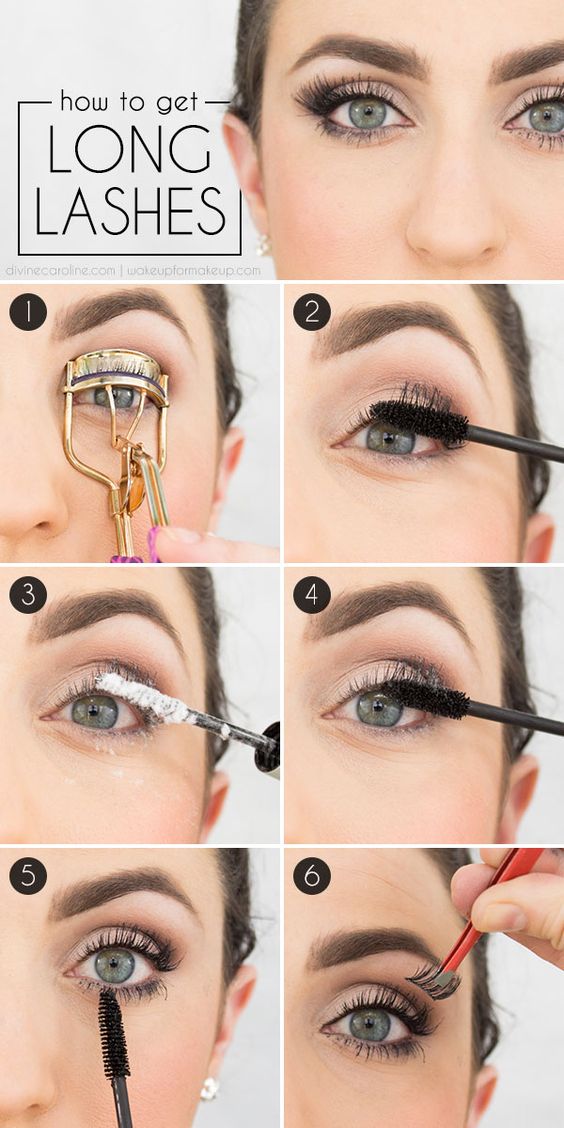 how to get
LONG
LASHES

divinecaroline.com | wakeupformakeup.com

1

2

3

4

5

6