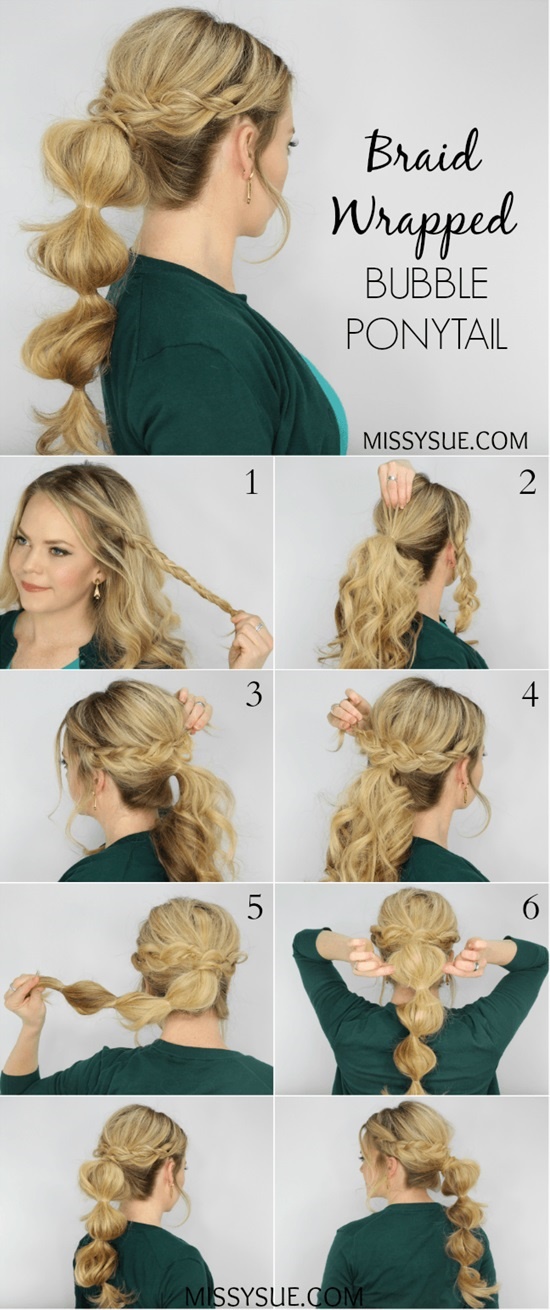 Braid Wrapped BUBBLE PONYTAIL

MISSYSUE.COM

1

2

3

4

5

6

MISSYSUE.COM